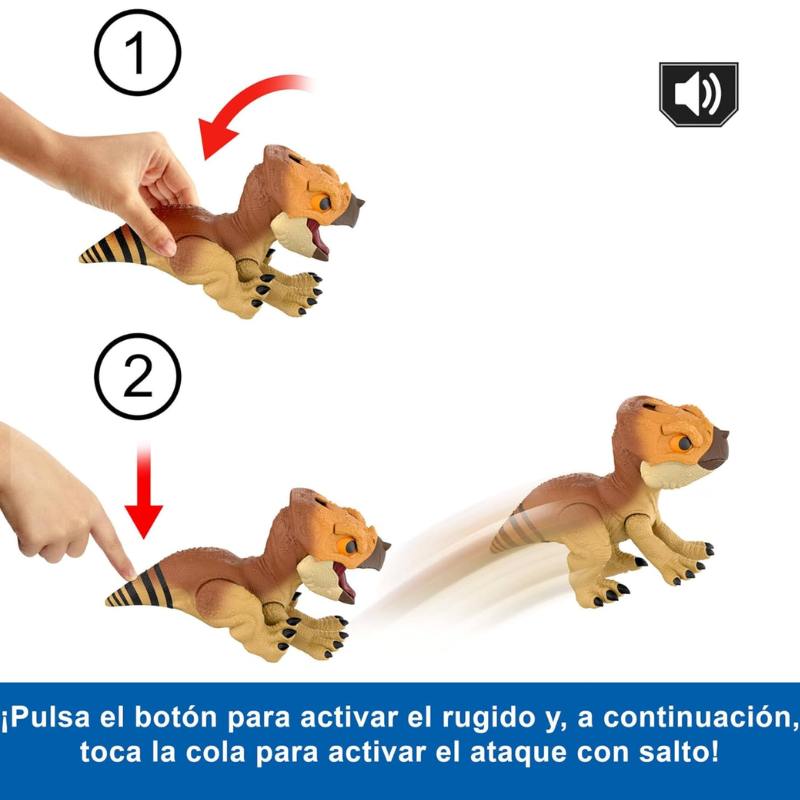 1

2

¡Pulsa el botón para activar el rugido y, a continuación, toca la cola para activar el ataque con salto!