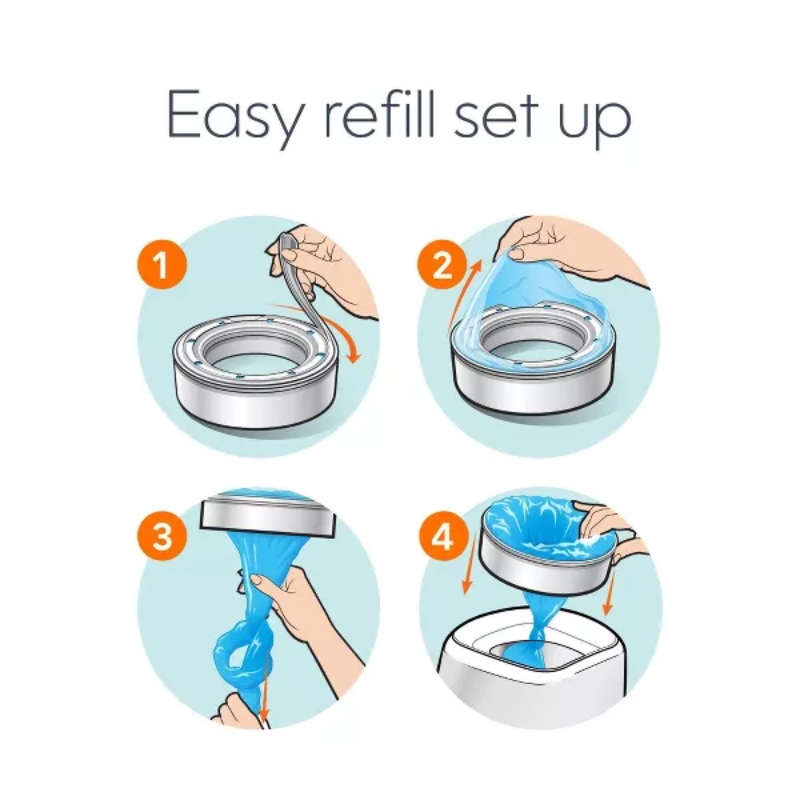 Easy refill set up

1

2

3

4